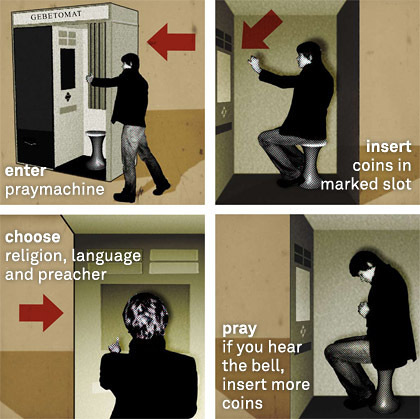 GEBETOMAT

enter
praymachine

insert
coins in
marked slot

choose
religion, language
and preacher

pray
if you hear
the bell,
insert more
coins